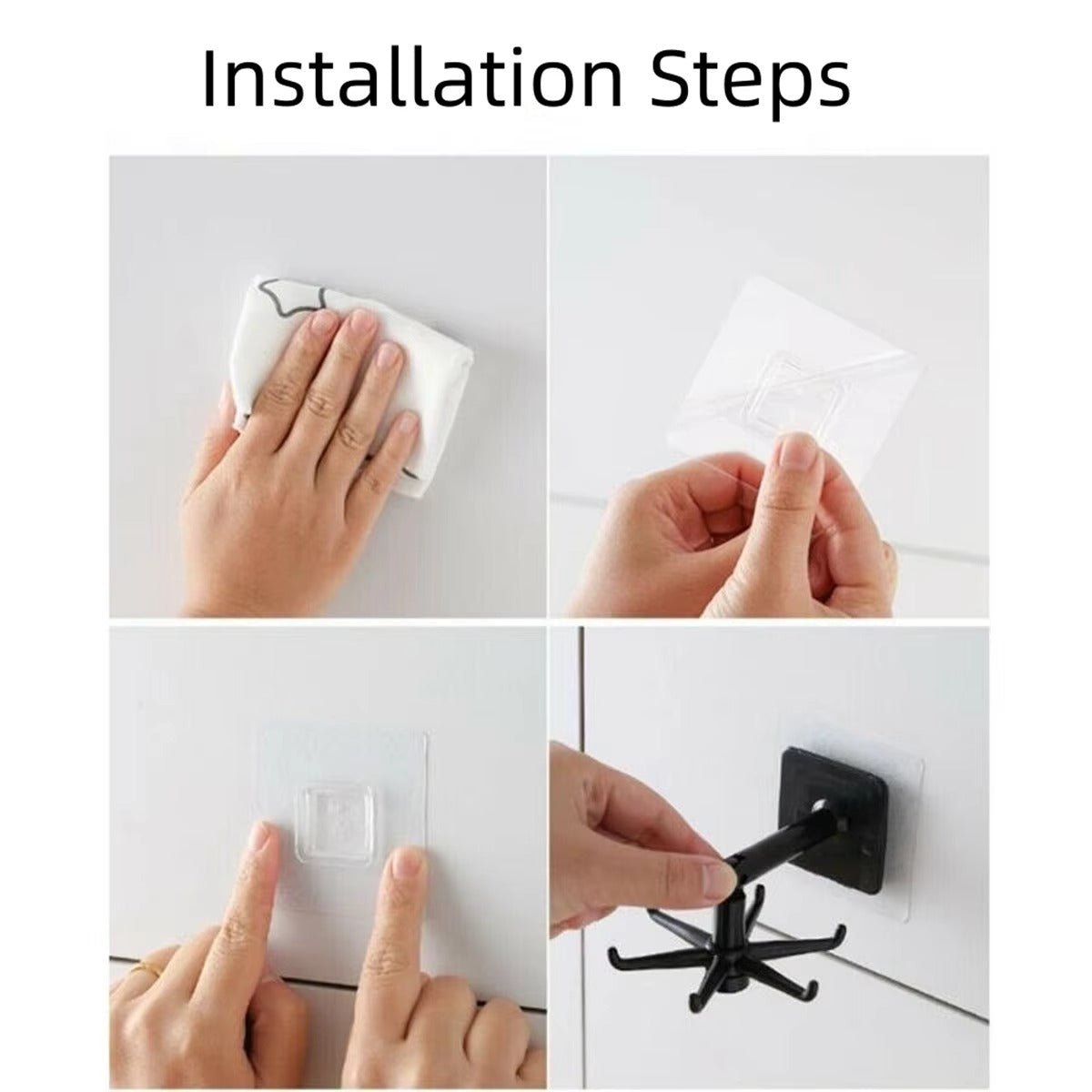 Installation Steps